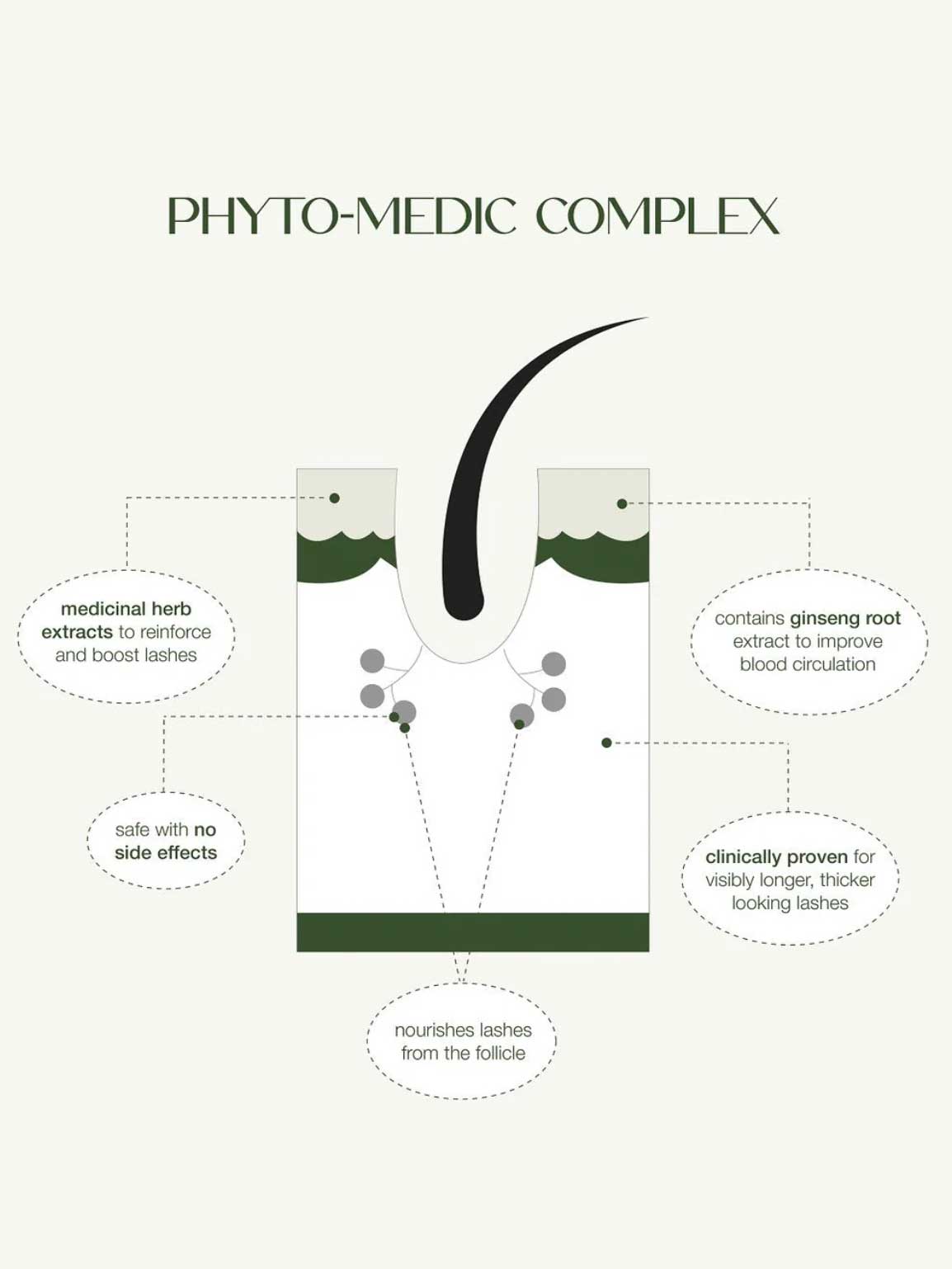 PHYTO-MEDIC COMPLEX

medicinal herb extracts to reinforce and boost lashes

contains ginseng root extract to improve blood circulation

safe with no side effects

clinically proven for visibly longer, thicker looking lashes

nourishes lashes from the follicle