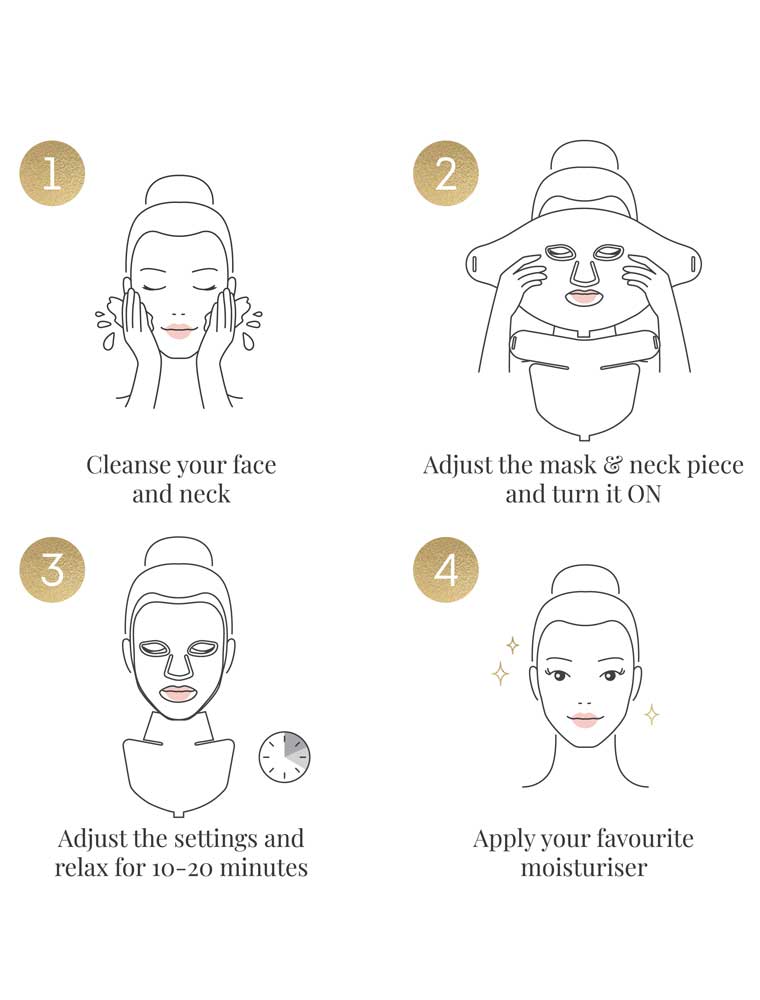 1

Cleanse your face and neck

2

Adjust the mask & neck piece and turn it ON

3

Adjust the settings and relax for 10-20 minutes

4

Apply your favourite moisturiser